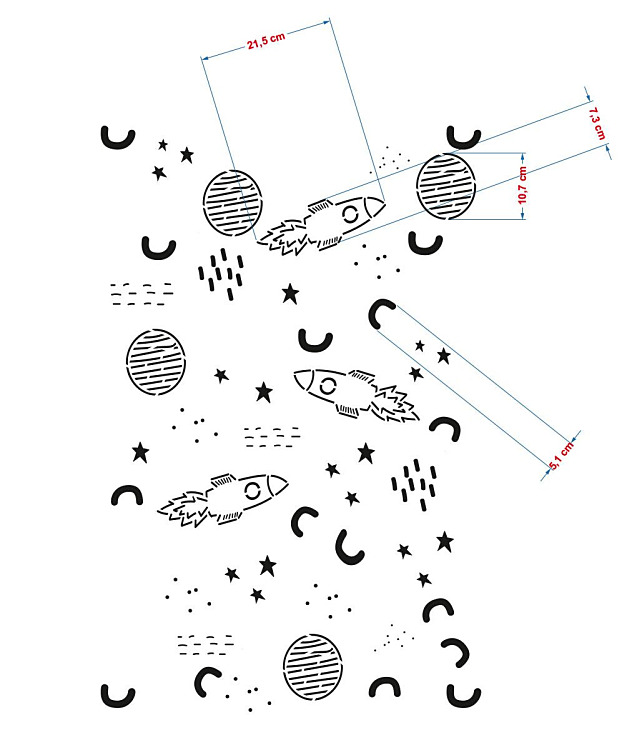 21,5 cm
7,3 cm
10,7 cm
5,1 cm